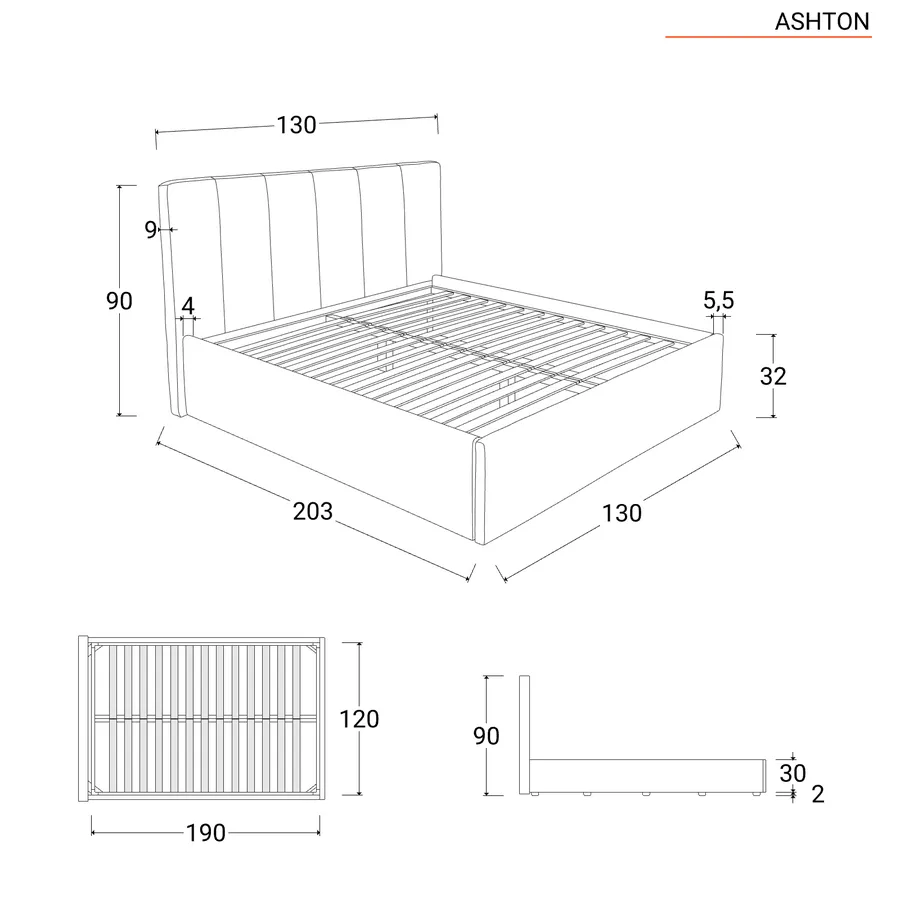 ASHTON

130

9

90

4

5,5

32

203

130

120

190

90

30

2