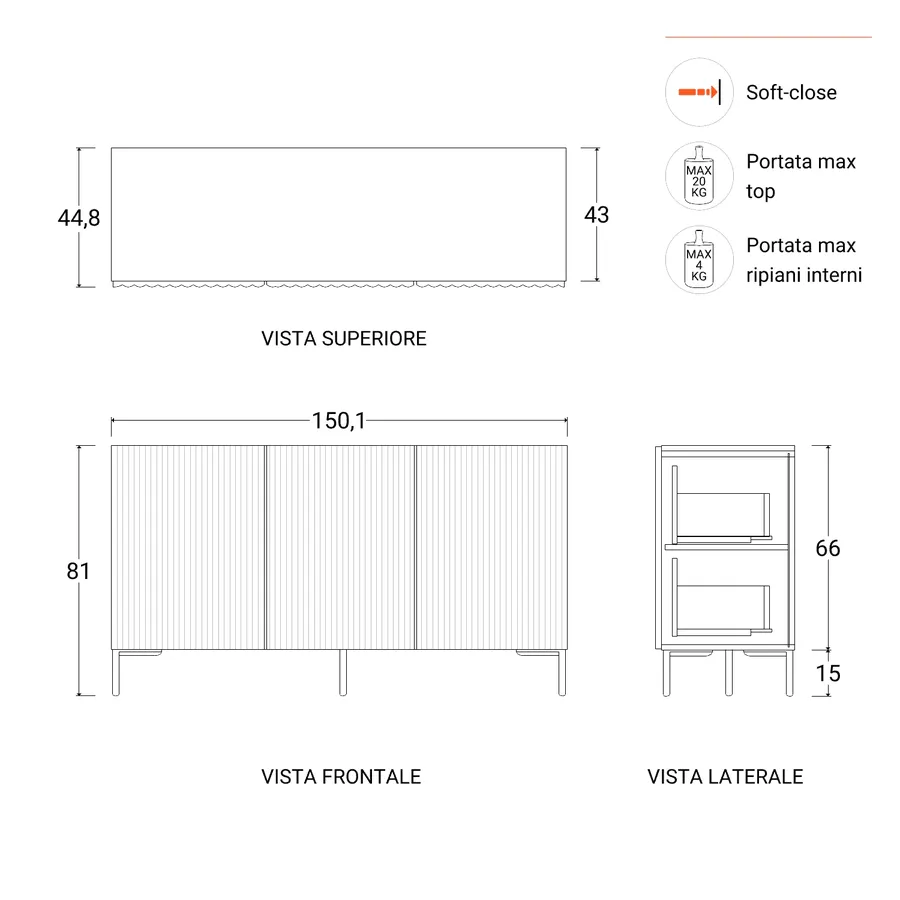 Soft-close

MAX 20 KG

Portata max top

MAX 4 KG

Portata max ripiani interni

44,8

43

VISTA SUPERIORE

150,1

81

66

15

VISTA FRONTALE

VISTA LATERALE