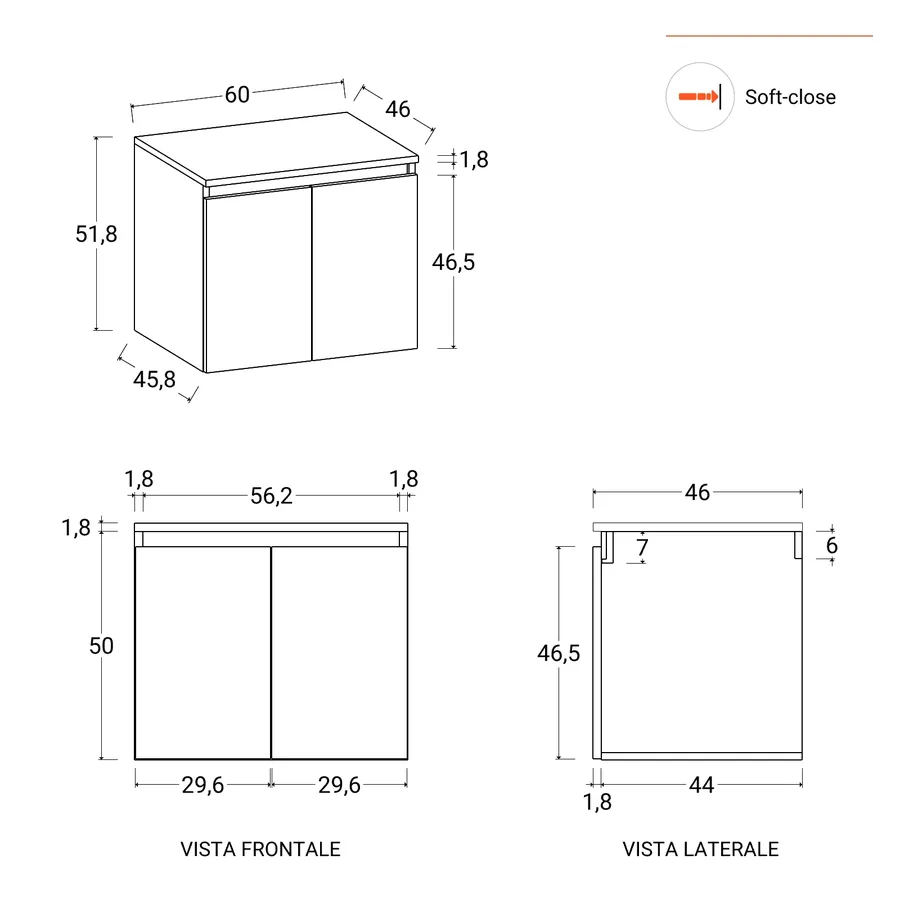 Soft-close

60
46
1,8
51,8
46,5
45,8

1,8
56,2
1,8
1,8
50
29,6
29,6

VISTA FRONTALE

46
7
6
46,5
1,8
44

VISTA LATERALE