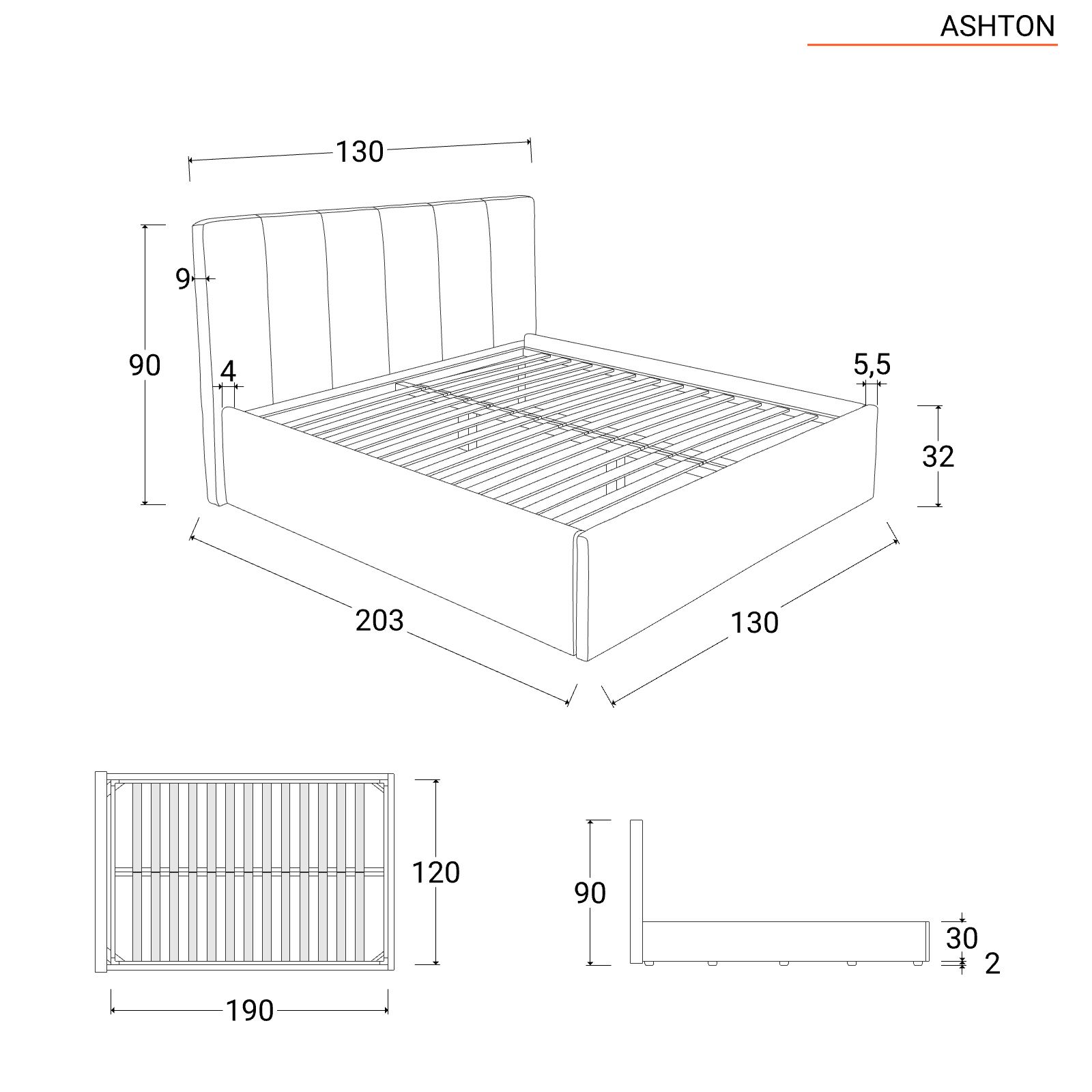 ASHTON

130
9
90
4
5,5
32
203
130

120
190

90
30
2